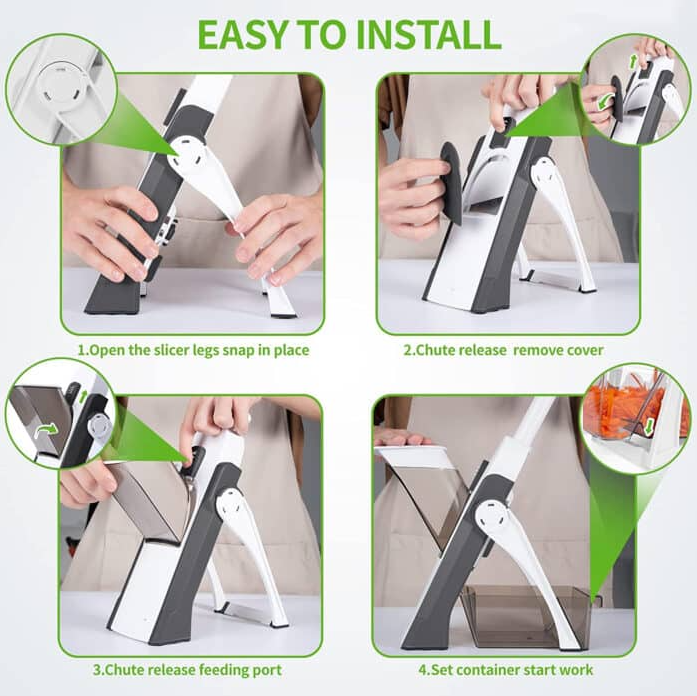 EASY TO INSTALL

1.Open the slicer legs snap in place

2.Chute release  remove cover

3.Chute release feeding port

4.Set container start work