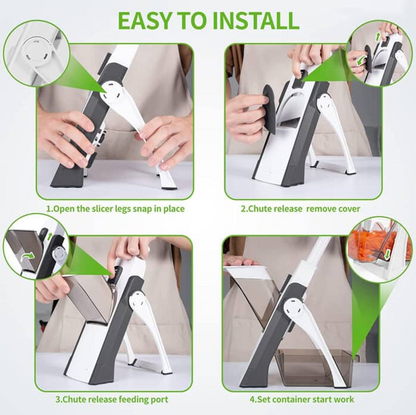 EASY TO INSTALL

1.Open the slicer legs snap in place

2.Chute release  remove cover

3.Chute release feeding port

4.Set container start work