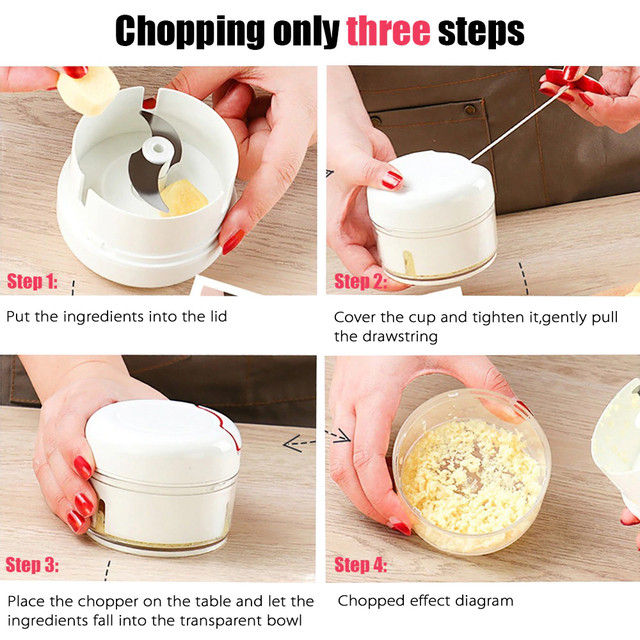 Chopping only three steps

Step 1:

Put the ingredients into the lid

Step 2:

Cover the cup and tighten it,gently pull the drawstring

Step 3:

Place the chopper on the table and let the ingredients fall into the transparent bowl

Step 4:

Chopped effect diagram